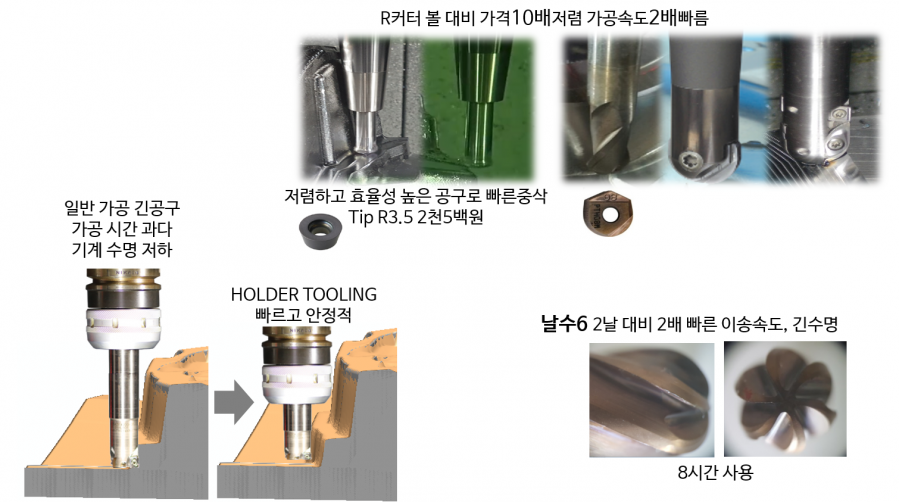 R커터 볼 대비 가격10배저렴 가공속도2배빠름

저렴하고 효율성 높은 공구로 빠른중삭
Tip R3.5 2천5백원

일반 가공 긴공구
가공 시간 과다
기계 수명 저하

HOLDER TOOLING
빠르고 안정적

날수6 2날 대비 2배 빠른 이송속도, 긴수명

8시간 사용